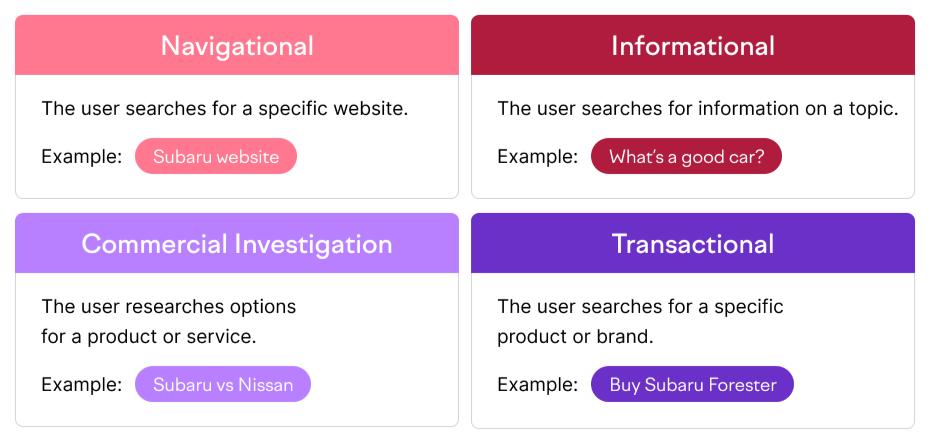 Navigational

The user searches for a specific website.

Example: Subaru website

Informational

The user searches for information on a topic.

Example: What's a good car?

Commercial Investigation

The user researches options for a product or service.

Example: Subaru vs Nissan

Transactional

The user searches for a specific product or brand.

Example: Buy Subaru Forester